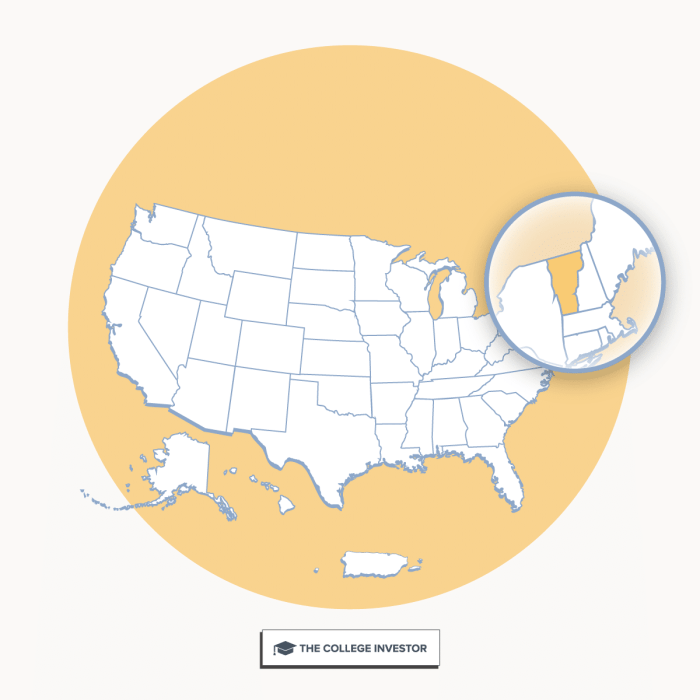 THE COLLEGE INVESTOR